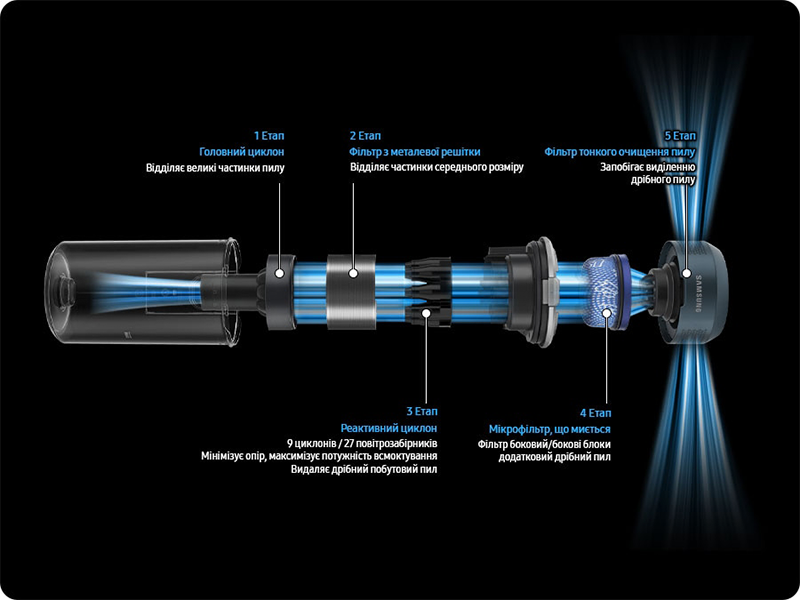 1 Етап
Головний циклон
Відділяє великі частинки пилу

2 Етап
Фільтр з металевої решітки
Відділяє частинки середнього розміру

5 Етап
Фільтр тонкого очищення пилу
Запобігає виділенню дрібного пилу

SAMSUNG

3 Етап
Реактивний циклон
9 циклонів / 27 повітрозабірників
Мінімізує опір, максимізує потужність всмоктування
Видаляє дрібний побутовий пил

4 Етап
Мікрофільтр, що миється
Фільтр боковий/бокові блоки додатковий дрібний пил