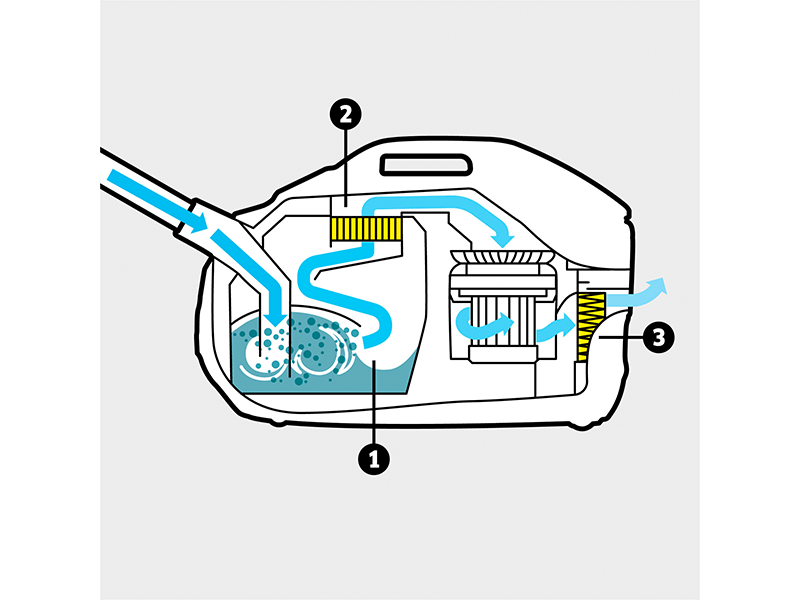 2
3
1