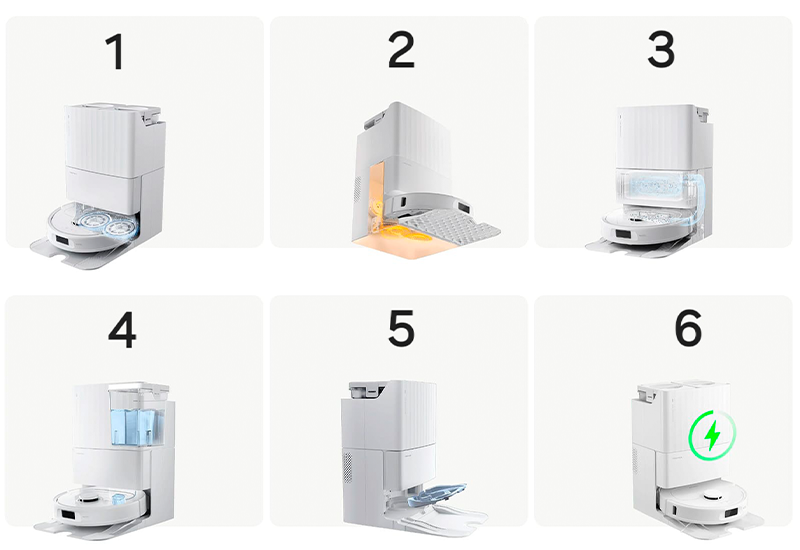 1

2

3

4

5

6