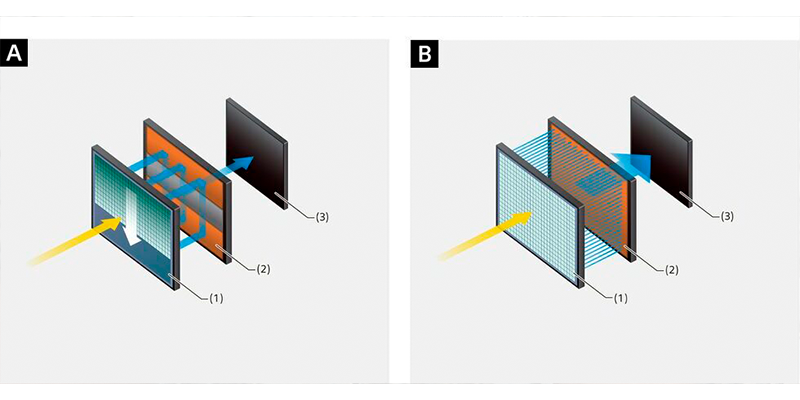 A

(3)

(2)

(1)

B

(3)

(2)

(1)